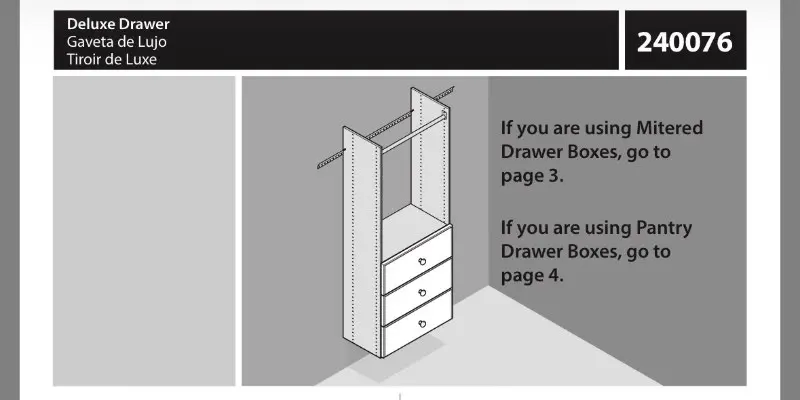 Deluxe Drawer
Gaveta de Lujo
Tiroir de Luxe

240076

If you are using Mitered Drawer Boxes, go to page 3.

If you are using Pantry Drawer Boxes, go to page 4.